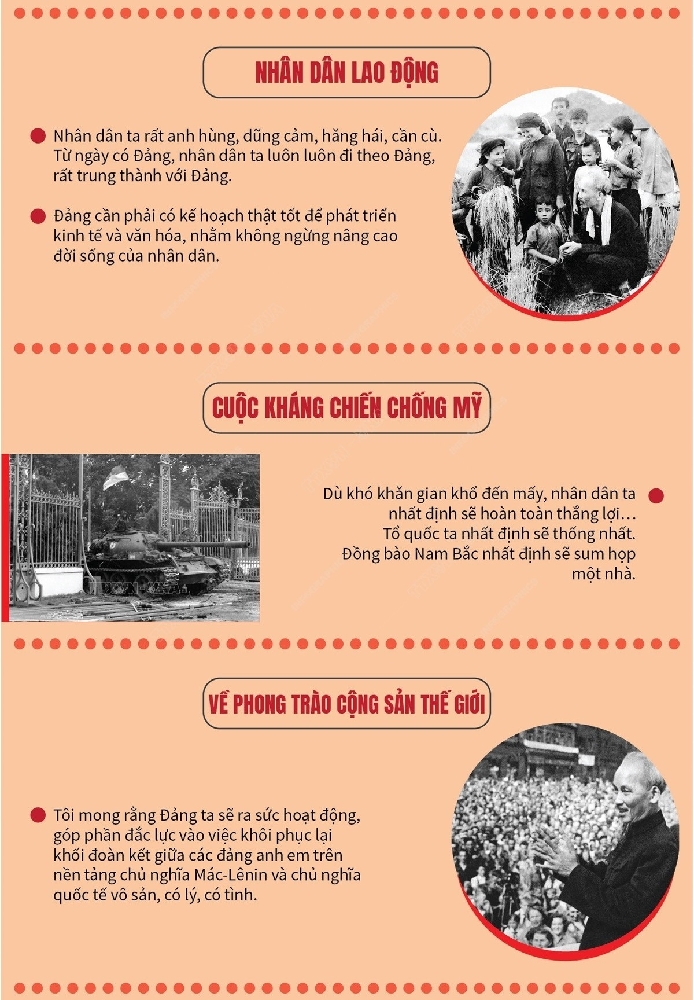 NHÂN DÂN LAO ĐỘNG

Nhân dân ta rất anh hùng, dũng cảm, hăng hái, cần cù. Từ ngày có Đảng, nhân dân ta luôn luôn đi theo Đảng, rất trung thành với Đảng.

Đảng cần phải có kế hoạch thật tốt để phát triển kinh tế và văn hóa, nhằm không ngừng nâng cao đời sống của nhân dân.

CUỘC KHÁNG CHIẾN CHỐNG MỸ

Dù khó khăn gian khổ đến mấy, nhân dân ta nhất định sẽ hoàn toàn thắng lợi… Tổ quốc ta nhất định sẽ thống nhất. Đồng bào Nam Bắc nhất định sẽ sum họp một nhà.

VỀ PHONG TRÀO CỘNG SẢN THẾ GIỚI

Tôi mong rằng Đảng ta sẽ ra sức hoạt động, góp phần đắc lực vào việc khôi phục lại khối đoàn kết giữa các đảng anh em trên nền tảng chủ nghĩa Mác-Lênin và chủ nghĩa quốc tế vô sản, có lý, có tình.